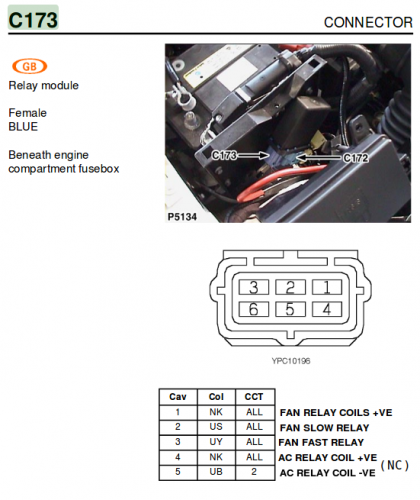 C173

CONNECTOR

GB

Relay module

Female
BLUE

Beneath engine compartment fusebox

C173
C172
P5134

3 2 1
6 5 4

YPC10196

| Cav | Col | CCT |  |
|---|---|---|---|
| 1 | NK | ALL | FAN RELAY COILS +VE |
| 2 | US | ALL | FAN SLOW RELAY |
| 3 | UY | ALL | FAN FAST RELAY |
| 4 | NK | ALL | AC RELAY COIL +VE |
| 5 | UB | 2 | AC RELAY COIL -VE |

(NC)